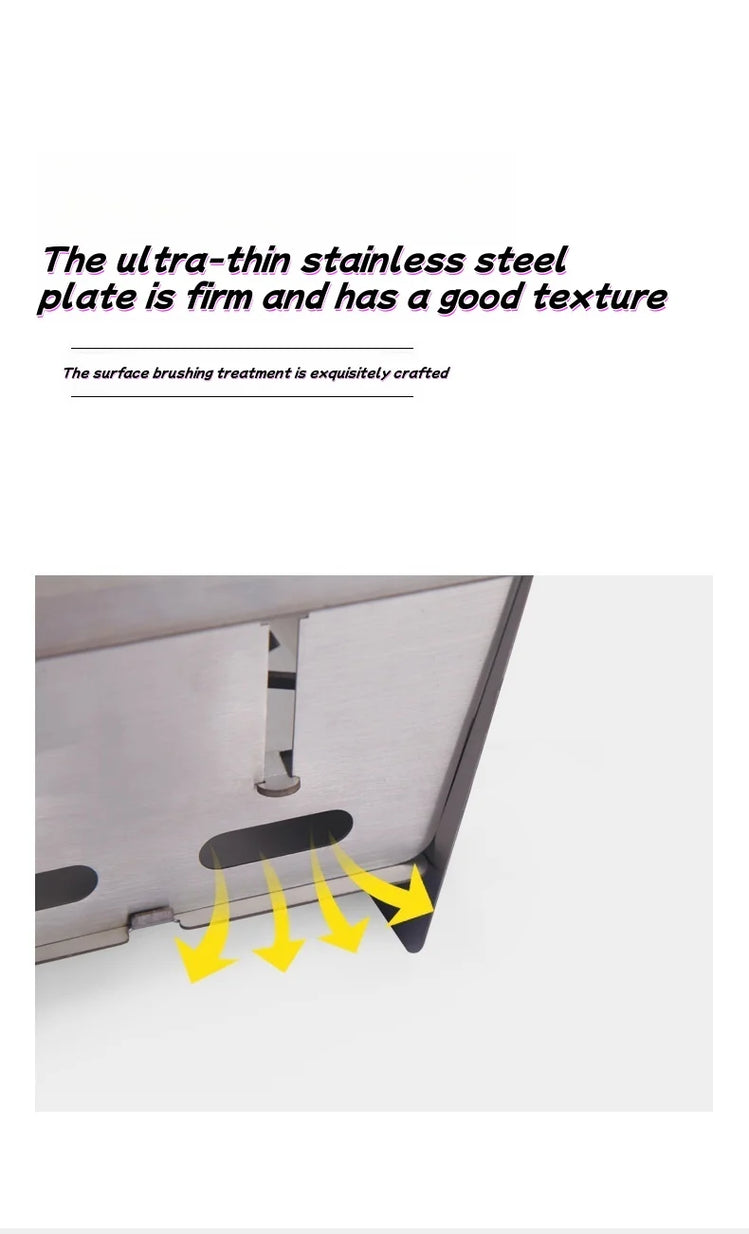 The ultra-thin stainless steel plate is firm and has a good texture

The surface brushing treatment is exquisitely crafted