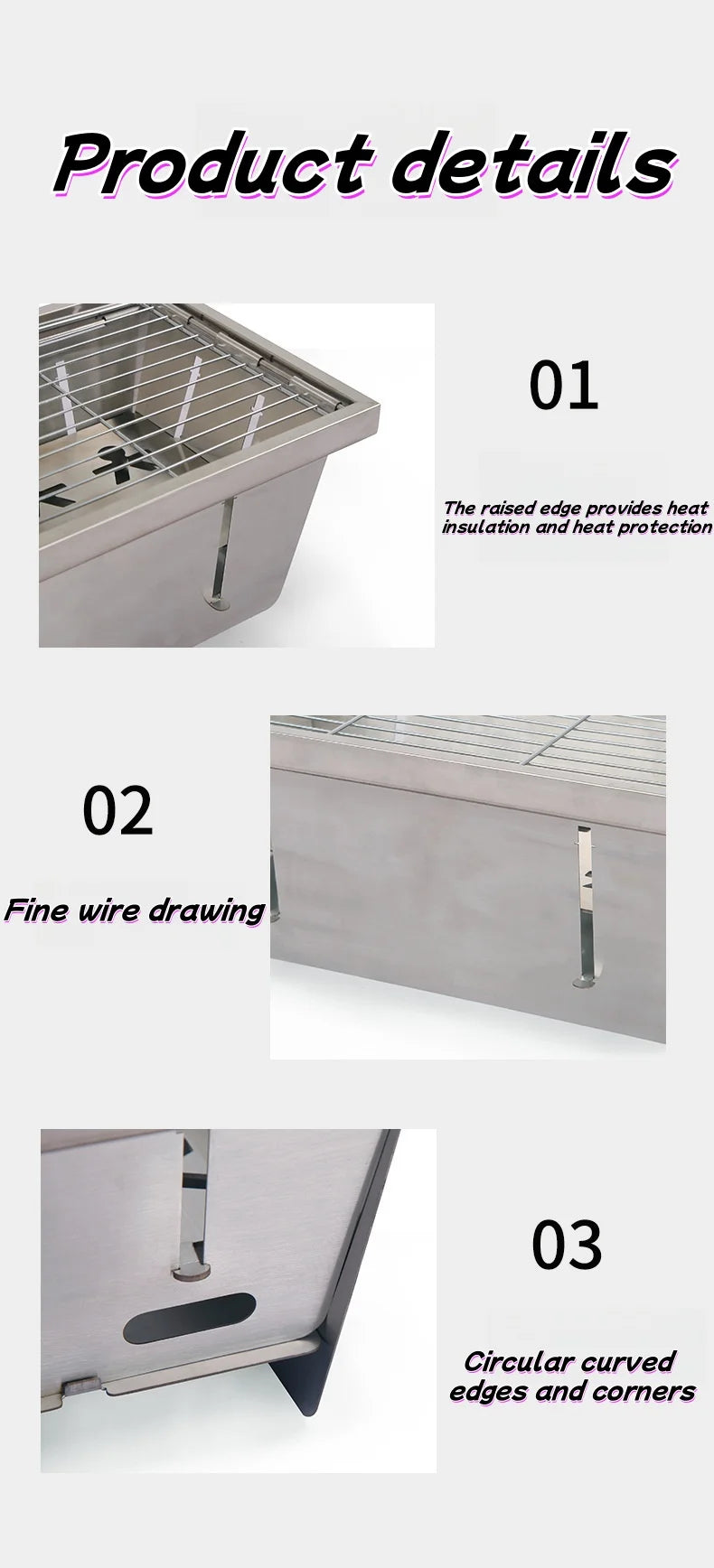 Product details

01

The raised edge provides heat insulation and heat protection

02

Fine wire drawing

03

Circular curved edges and corners