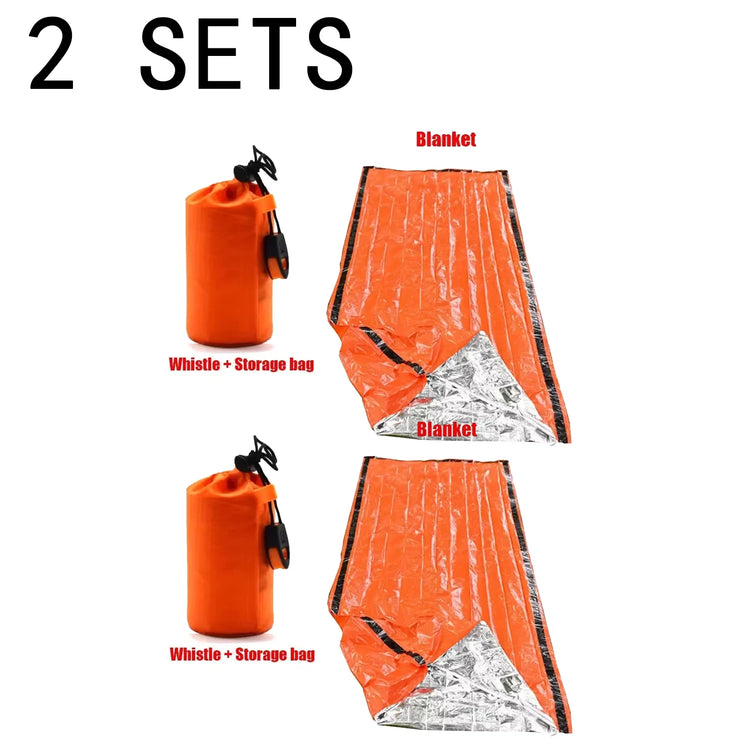 2 SETS

Blanket

Whistle + Storage bag

Blanket

Whistle + Storage bag