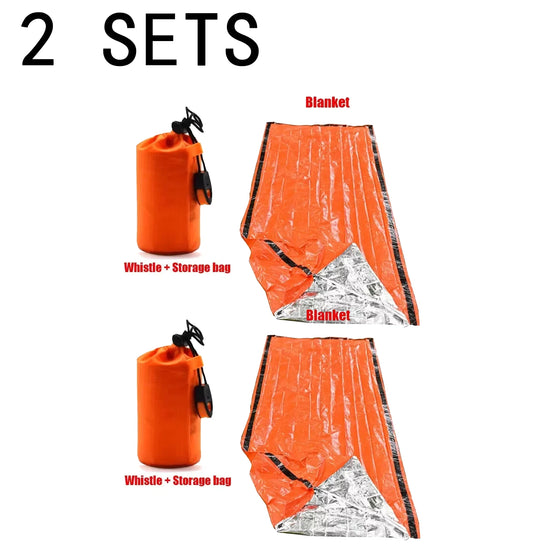 2 SETS

Blanket

Whistle + Storage bag

Blanket

Whistle + Storage bag