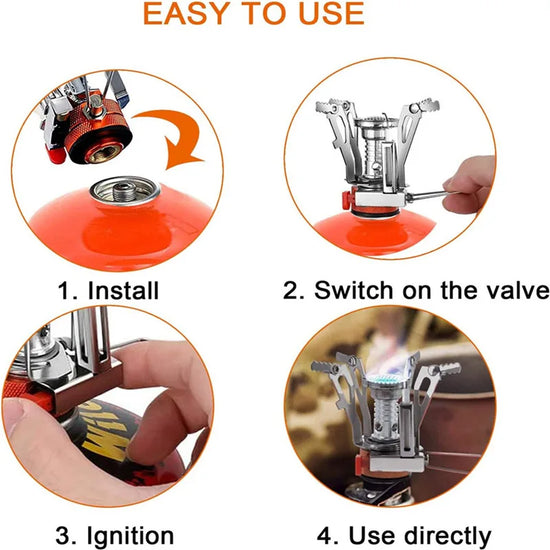 EASY TO USE

1. Install

2. Switch on the valve

3. Ignition

4. Use directly