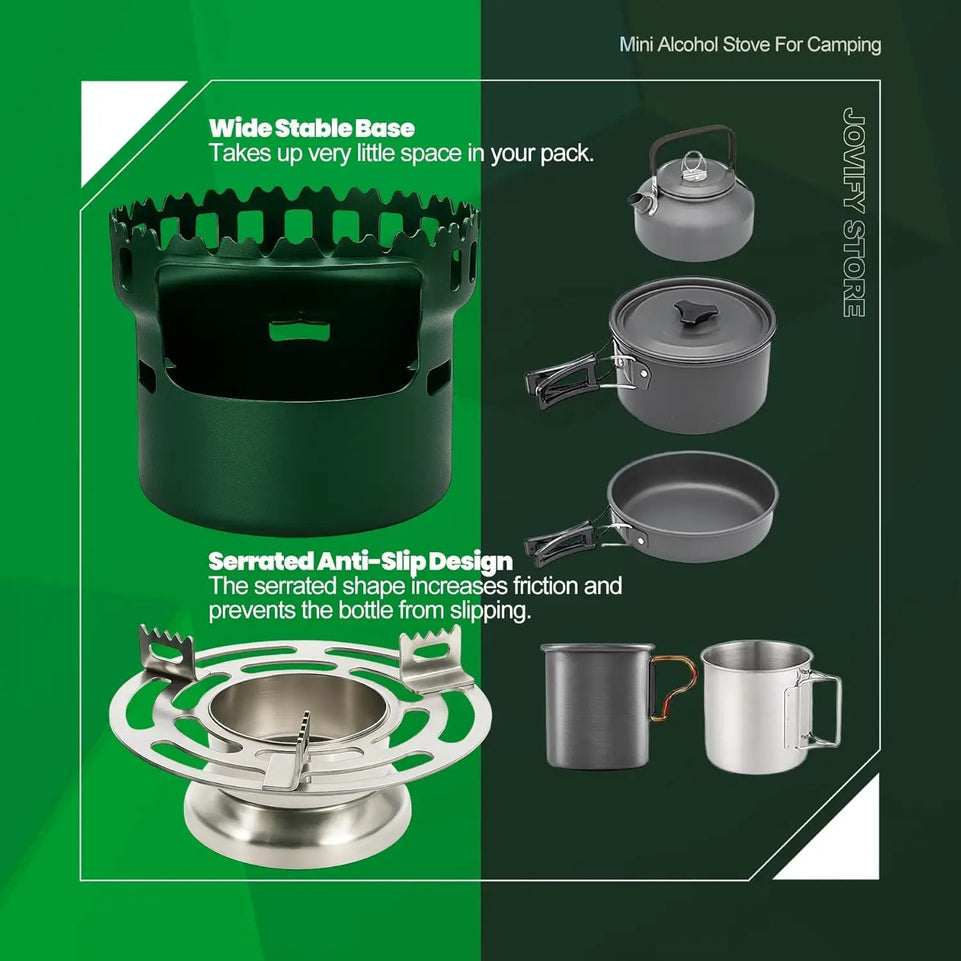 Mini Alcohol Stove For Camping

Wide Stable Base
Takes up very little space in your pack.

JOVIFY STORE

Serrated Anti-Slip Design
The serrated shape increases friction and prevents the bottle from slipping.